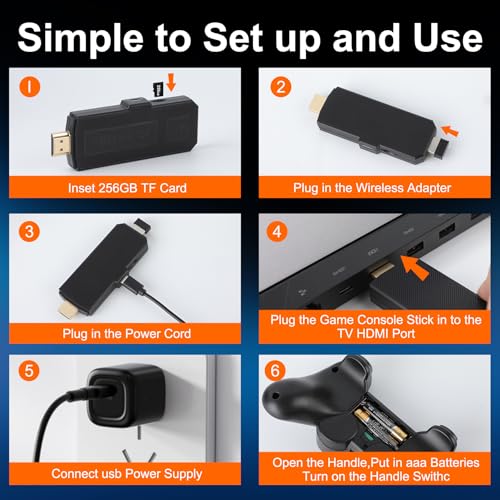 Simple to Set up and Use

1

Inset 256GB TF Card

2

Plug in the Wireless Adapter

3

Plug in the Power Cord

4

Plug the Game Console Stick in to the TV HDMI Port

5

Connect usb Power Supply

6

Open the Handle,Put in aaa Batteries Turn on the Handle Swithc